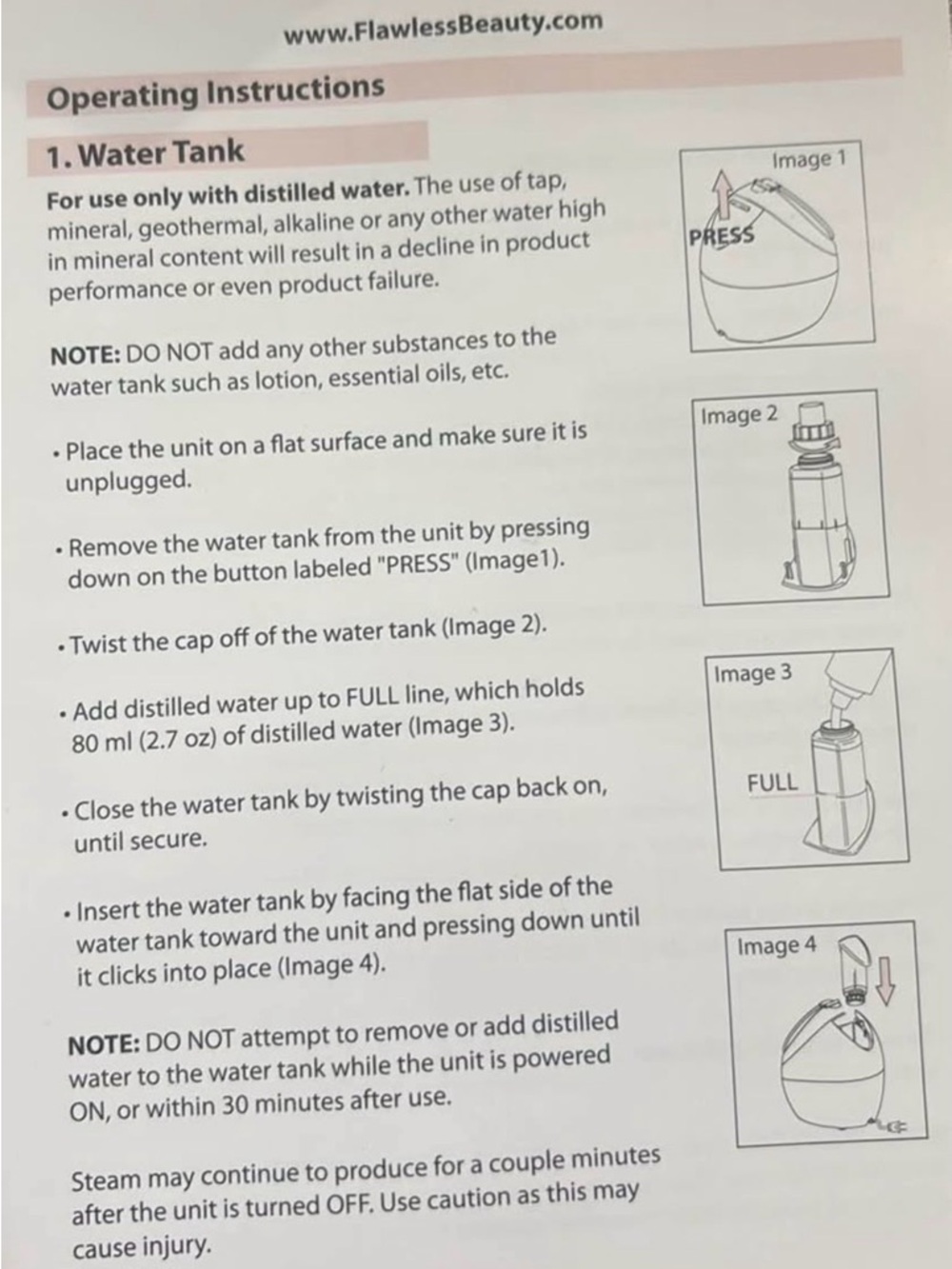 www.FlawlessBeauty.com

Operating Instructions

1. Water Tank

For use only with distilled water. The use of tap, mineral, geothermal, alkaline or any other water high in mineral content will result in a decline in product performance or even product failure.

NOTE: DO NOT add any other substances to the water tank such as lotion, essential oils, etc.

• Place the unit on a flat surface and make sure it is unplugged.

• Remove the water tank from the unit by pressing down on the button labeled "PRESS" (Image1).

• Twist the cap off of the water tank (Image 2).

• Add distilled water up to FULL line, which holds 80 ml (2.7 oz) of distilled water (Image 3).

• Close the water tank by twisting the cap back on, until secure.

• Insert the water tank by facing the flat side of the water tank toward the unit and pressing down until it clicks into place (Image 4).

NOTE: DO NOT attempt to remove or add distilled water to the water tank while the unit is powered ON, or within 30 minutes after use.

Steam may continue to produce for a couple minutes after the unit is turned OFF. Use caution as this may cause injury.

Image 1
PRESS

Image 2

Image 3
FULL

Image 4